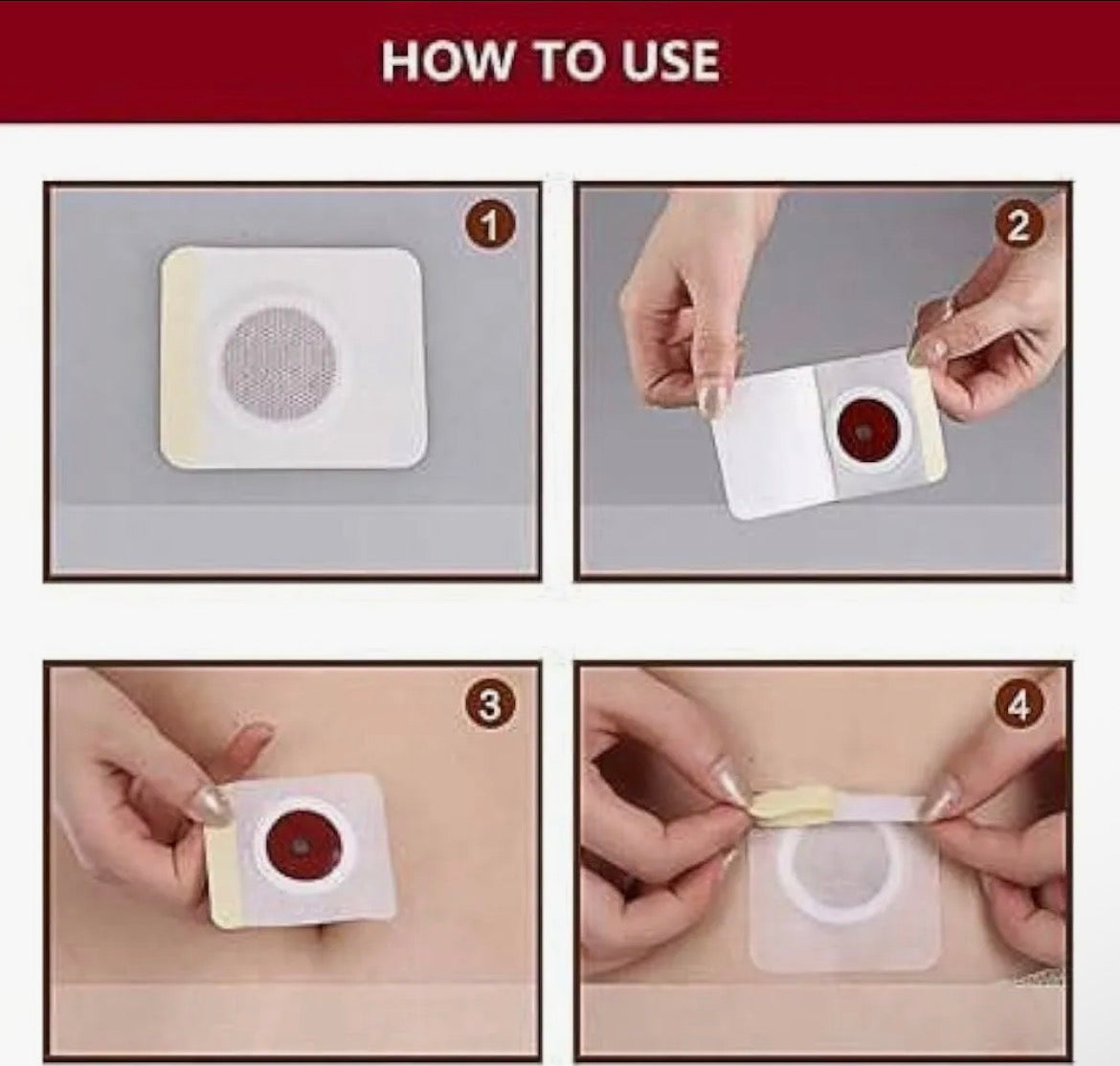 HOW TO USE

1

2

3

4